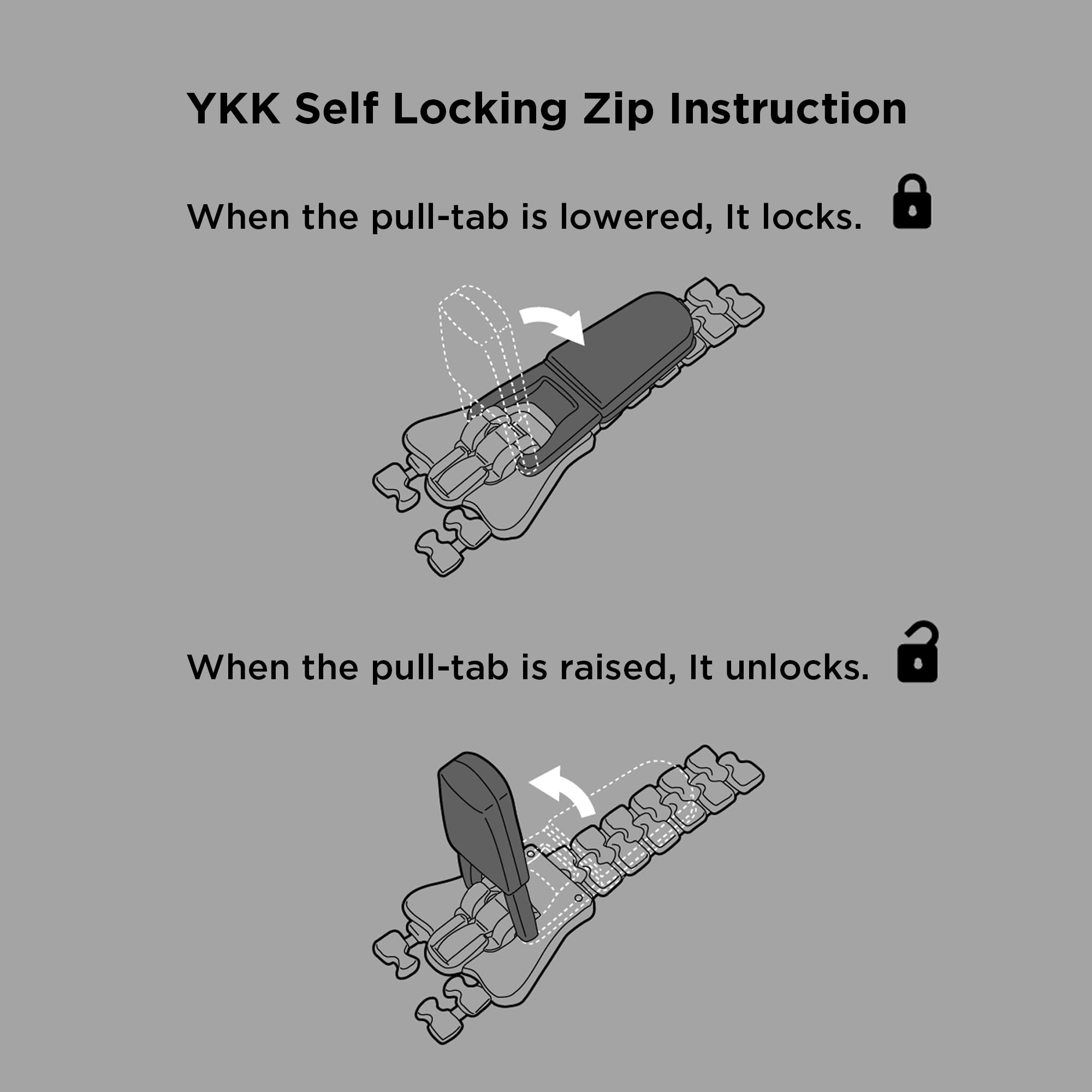 YKK Self Locking Zip Instruction

When the pull-tab is lowered, It locks.

When the pull-tab is raised, It unlocks.